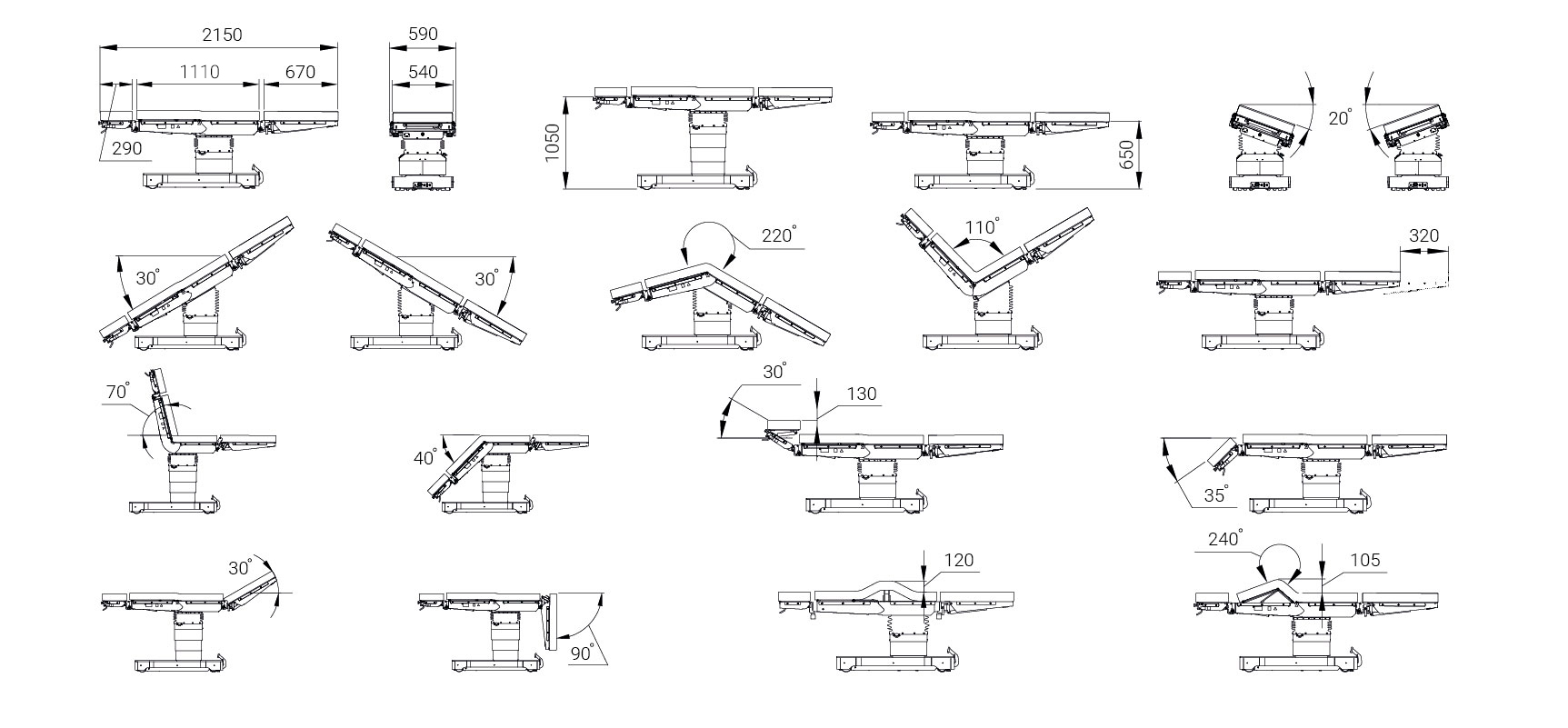 2150
1110
670
290
590
540
1050
650
20°
30°
30°
220°
110°
320
70°
40°
30°
130
35°
30°
90°
120
240°
105